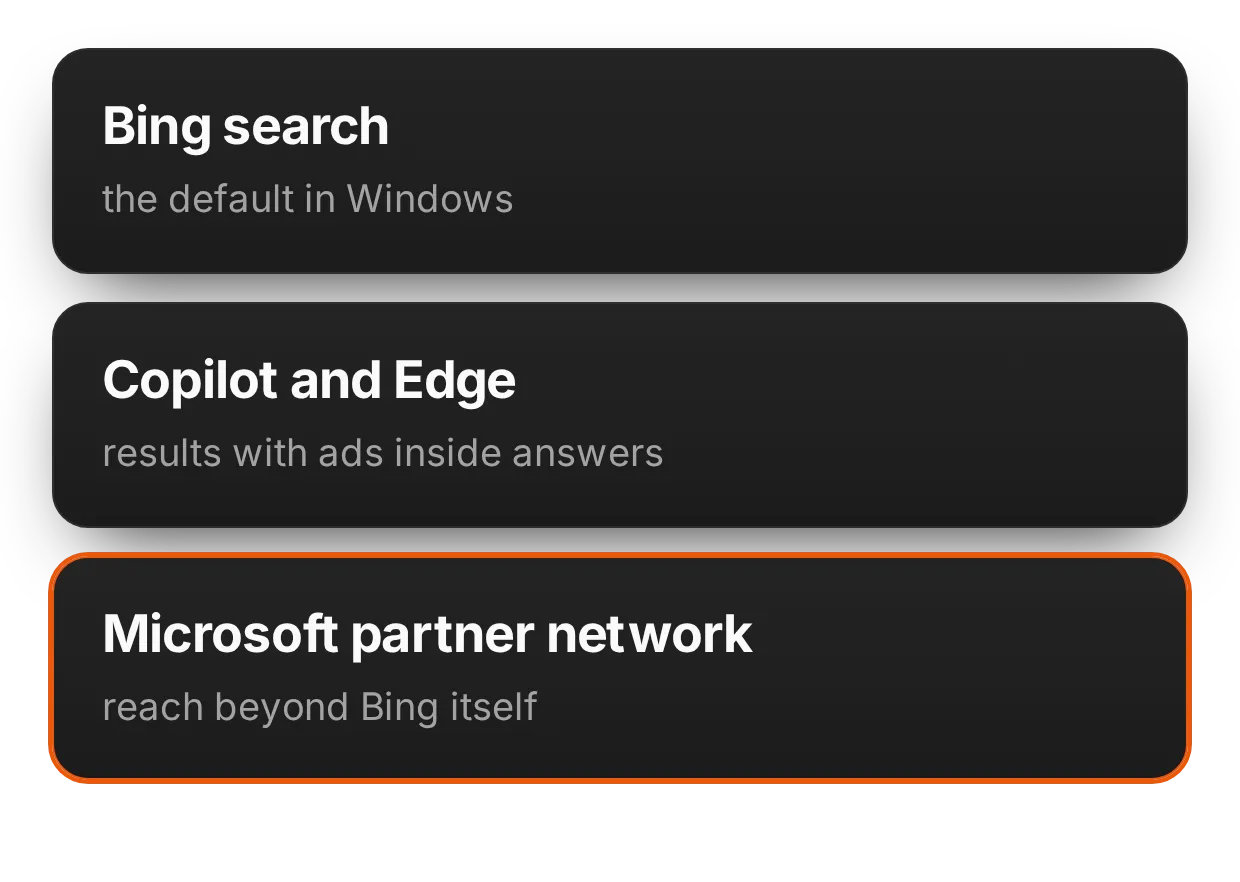 Bing search
the default in Windows

Copilot and Edge
results with ads inside answers

Microsoft partner network
reach beyond Bing itself