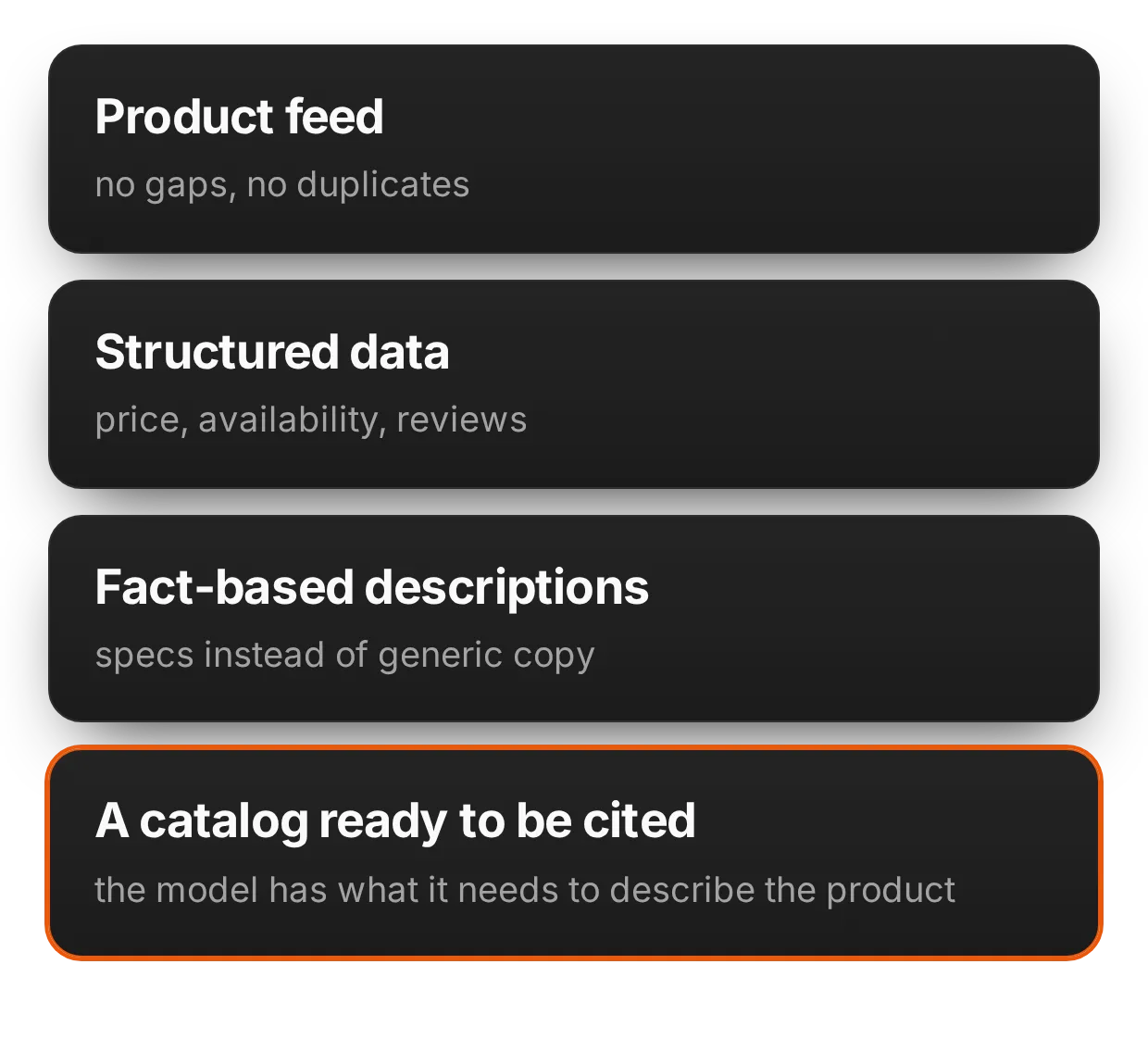 Product feed

no gaps, no duplicates

Structured data

price, availability, reviews

Fact-based descriptions

specs instead of generic copy

A catalog ready to be cited

the model has what it needs to describe the product