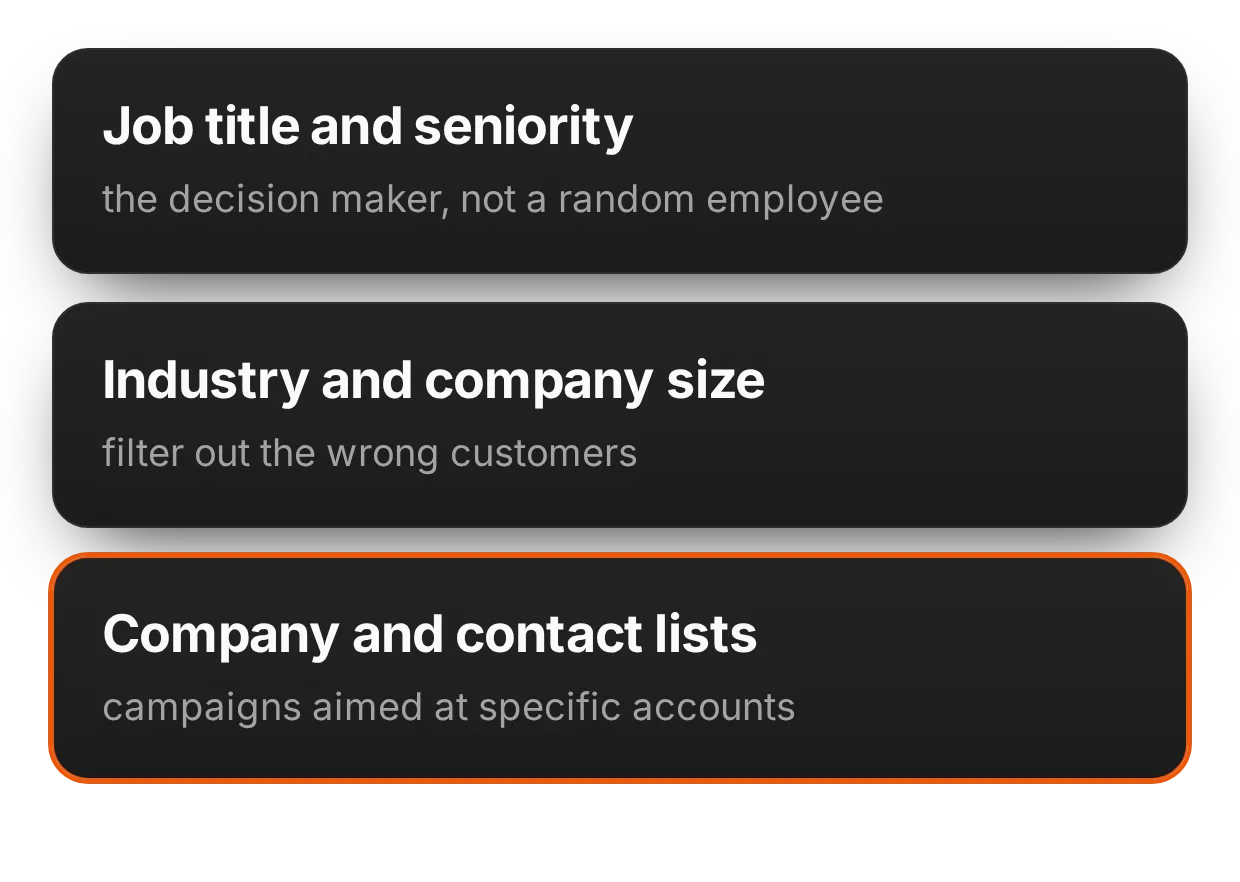 Job title and seniority
the decision maker, not a random employee

Industry and company size
filter out the wrong customers

Company and contact lists
campaigns aimed at specific accounts