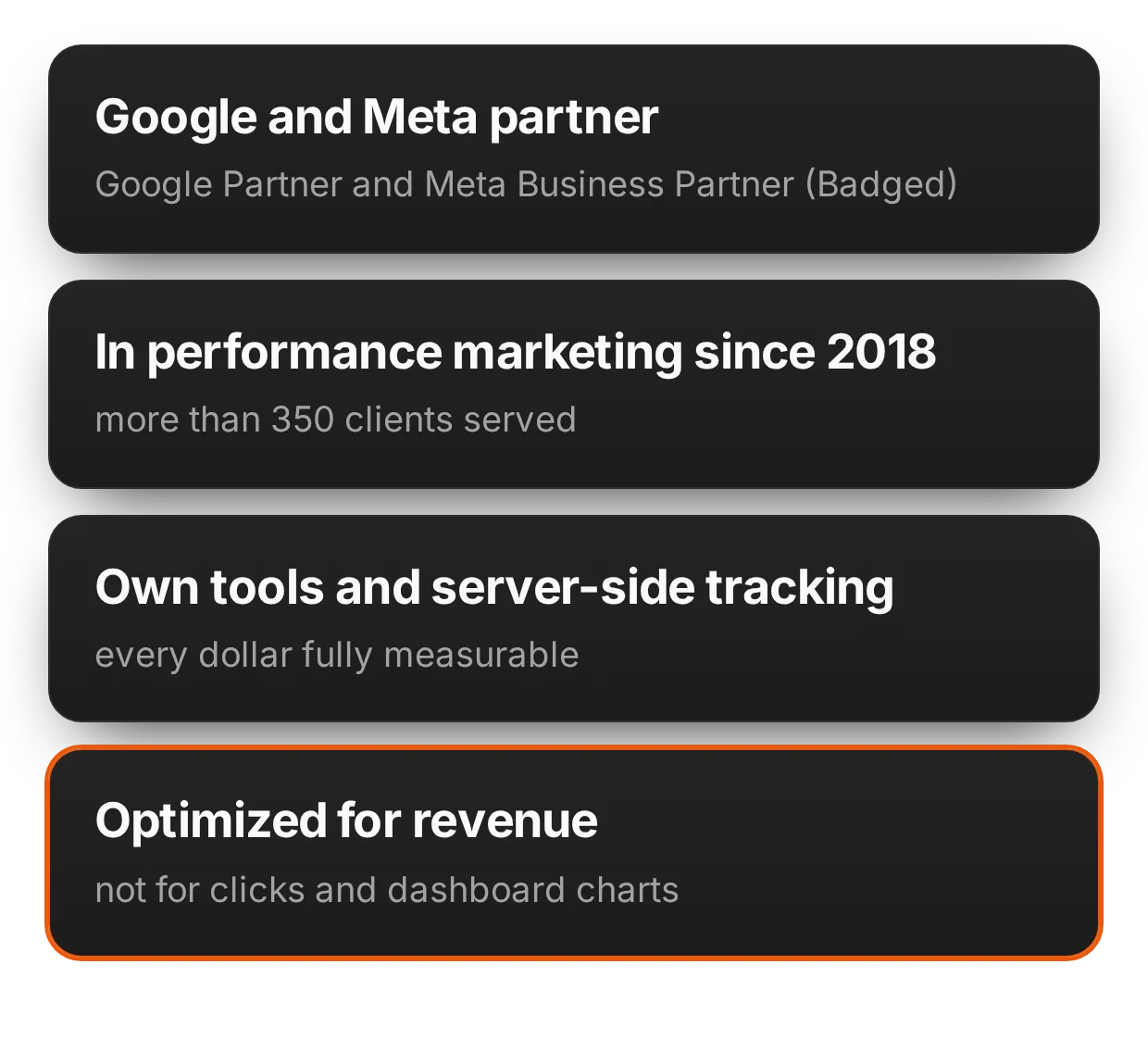 Google and Meta partner

Google Partner and Meta Business Partner (Badged)

In performance marketing since 2018

more than 350 clients served

Own tools and server-side tracking

every dollar fully measurable

Optimized for revenue

not for clicks and dashboard charts