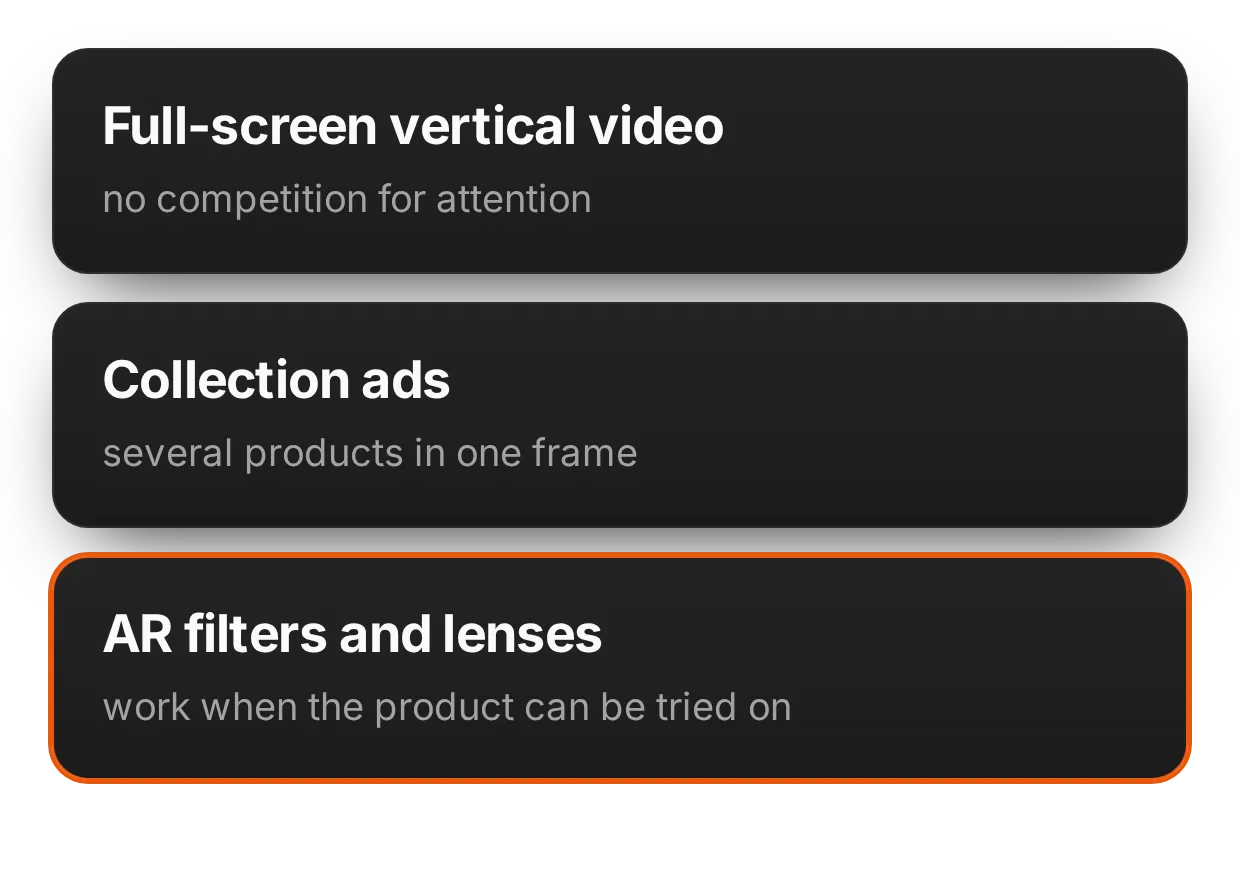 Full-screen vertical video
no competition for attention

Collection ads
several products in one frame

AR filters and lenses
work when the product can be tried on