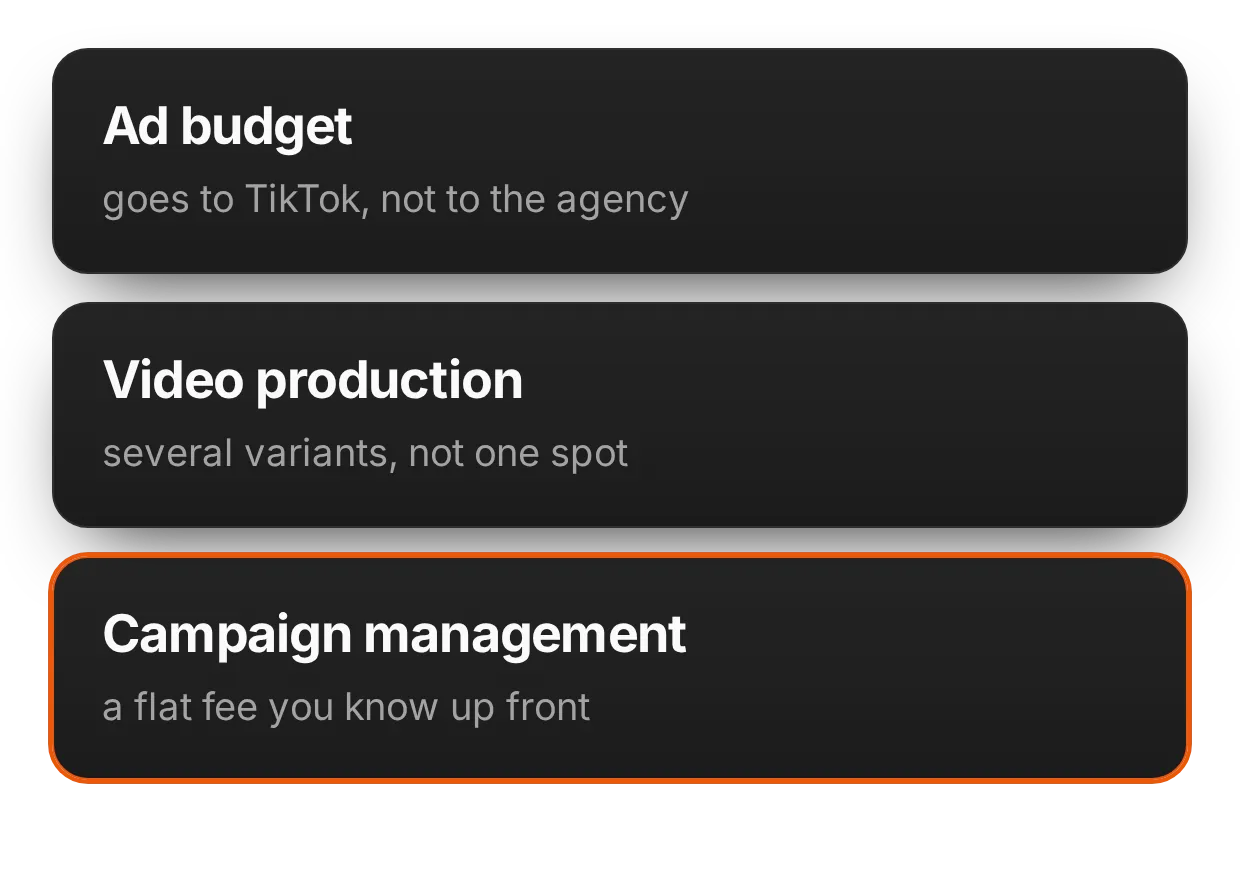 Ad budget
goes to TikTok, not to the agency

Video production
several variants, not one spot

Campaign management
a flat fee you know up front